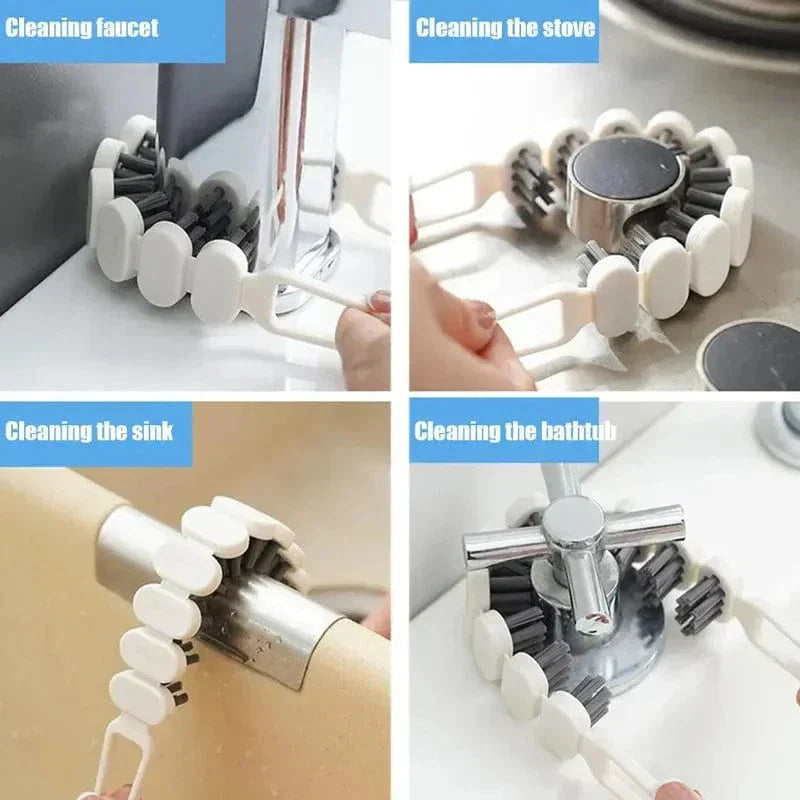 Cleaning faucet

Cleaning the stove

Cleaning the sink

Cleaning the bathtub